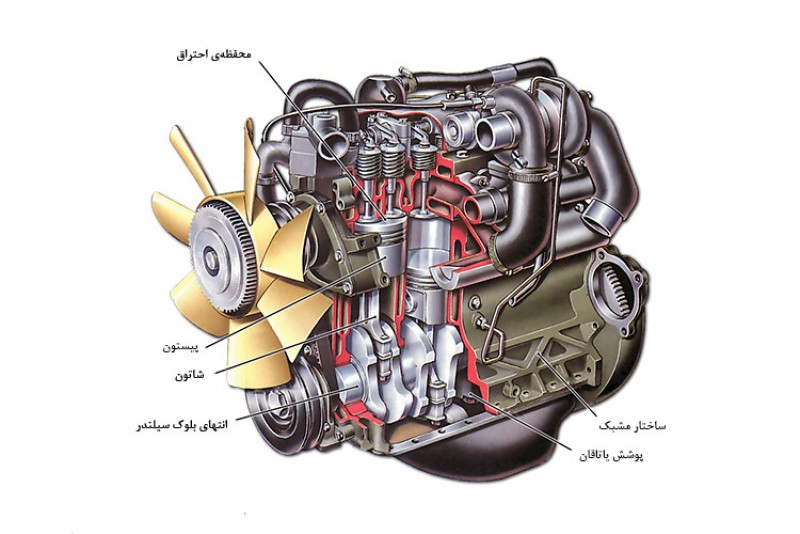 محفظه‌ی احتراق

پیستون

شاتون

انتهای بلوک سیلندر

ساختار مشبک

پوشش یاتاقان